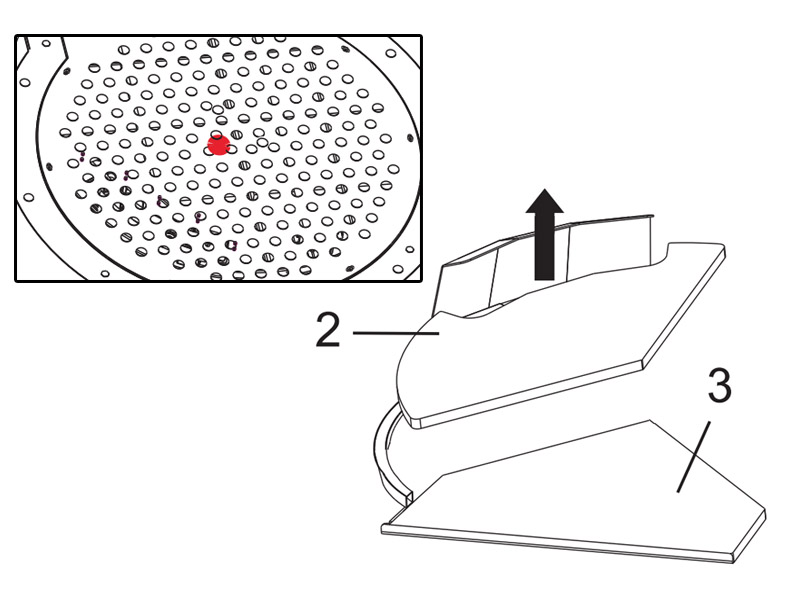 2

3